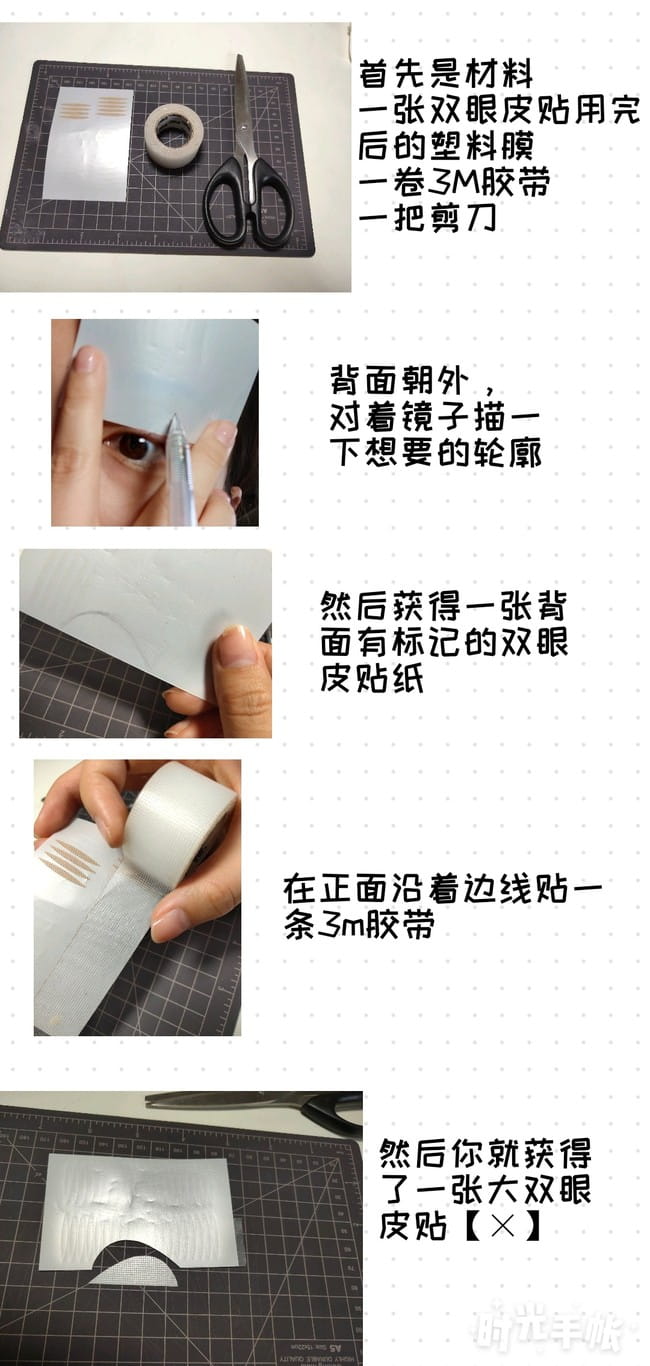 首先是材料
一张双眼皮贴用完后的塑料膜
一卷3M胶带
一把剪刀

背面朝外，对着镜子描一下想要的轮廓

然后获得一张背面有标记的双眼皮贴纸

在正面沿着边线贴一条3m胶带

然后你就获得了一张大双眼皮贴【×】

A5

时光手帐